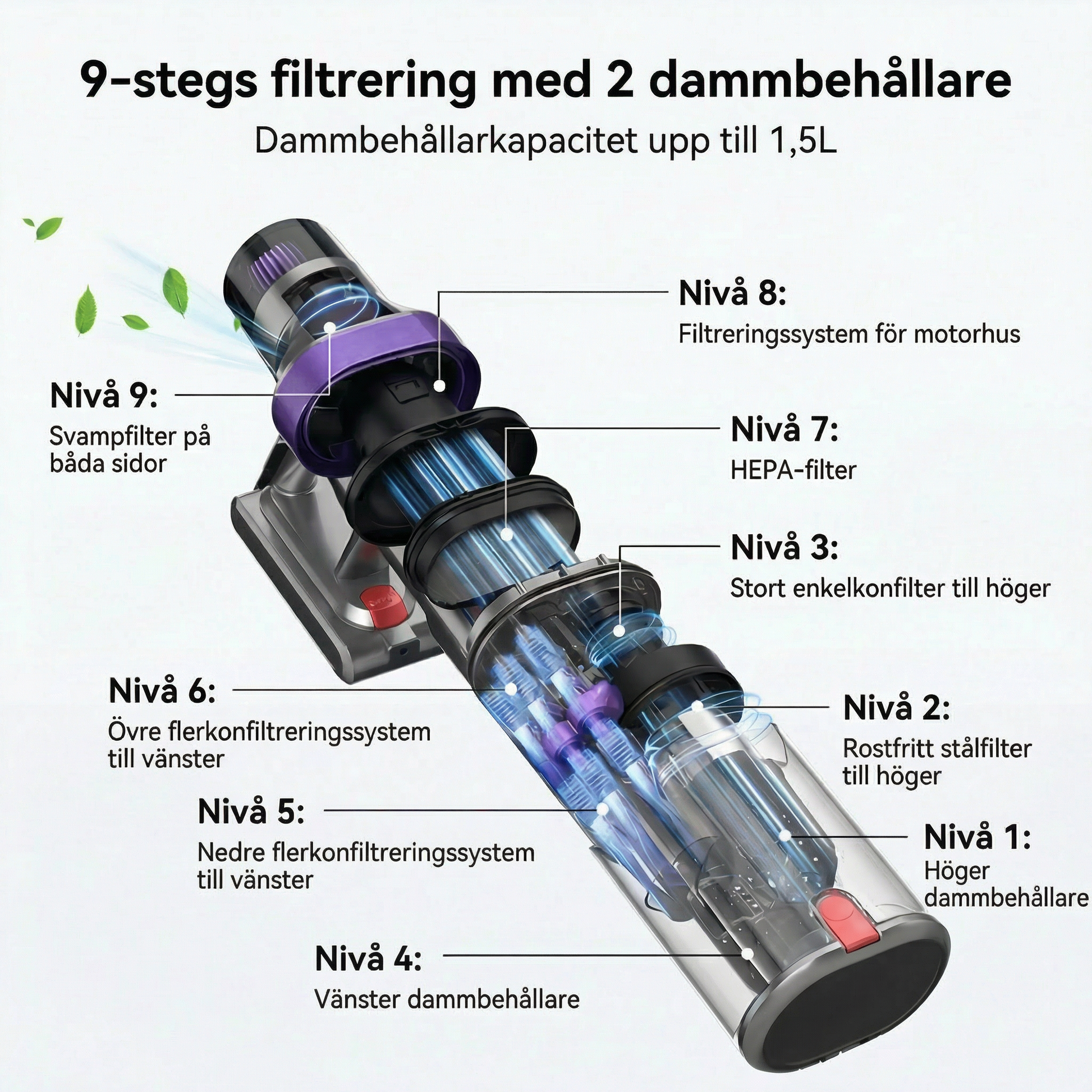 9-stegs filtrering med 2 dammbehållare

Dammbehållarkapacitet upp till 1,5L

Nivå 8:
Filtreringssystem för motorhus

Nivå 9:
Svampfilter på båda sidor

Nivå 7:
HEPA-filter

Nivå 3:
Stort enkelkonfilter till höger

Nivå 6:
Övre flerkonfiltreringssystem till vänster

Nivå 2:
Rostfritt stålfilter till höger

Nivå 5:
Nedre flerkonfiltreringssystem till vänster

Nivå 1:
Höger dammbehållare

Nivå 4:
Vänster dammbehållare