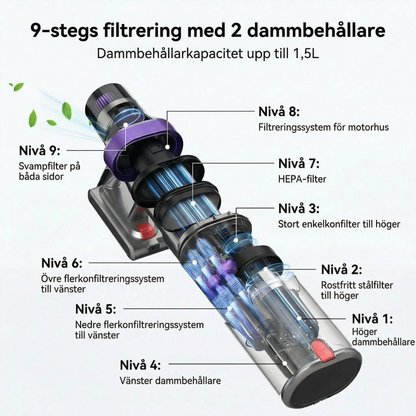 9-stegs filtrering med 2 dammbehållare
Dammbehållarkapacitet upp till 1,5L

Nivå 8:
Filtreringssystem för motorhus

Nivå 9:
Svampfilter på båda sidor

Nivå 7:
HEPA-filter

Nivå 3:
Stort enkelkonfilter till höger

Nivå 6:
Övre flerkonfiltreringssystem till vänster

Nivå 2:
Rostfritt stålfilter till höger

Nivå 5:
Nedre flerkonfiltreringssystem till vänster

Nivå 1:
Höger dammbehållare

Nivå 4:
Vänster dammbehållare